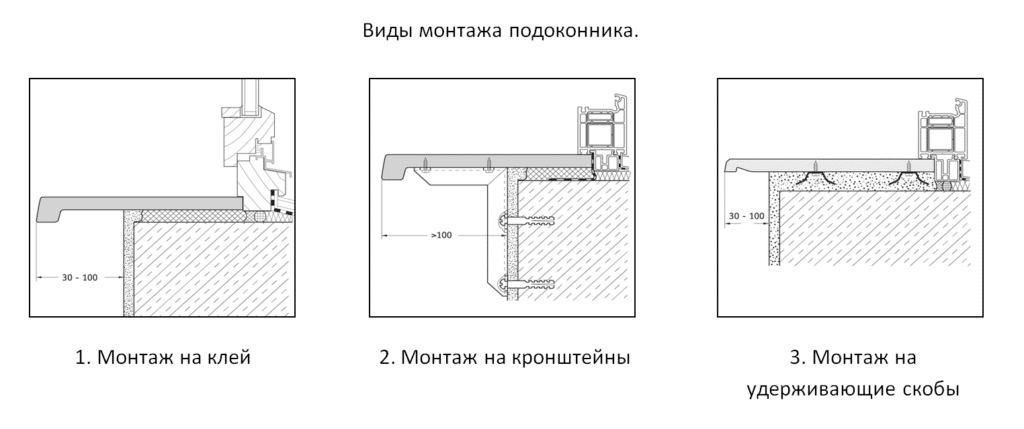 Виды монтажа подоконника.

30 - 100

1. Монтаж на клей

>100

2. Монтаж на кронштейны

30 - 100

3. Монтаж на удерживающие скобы