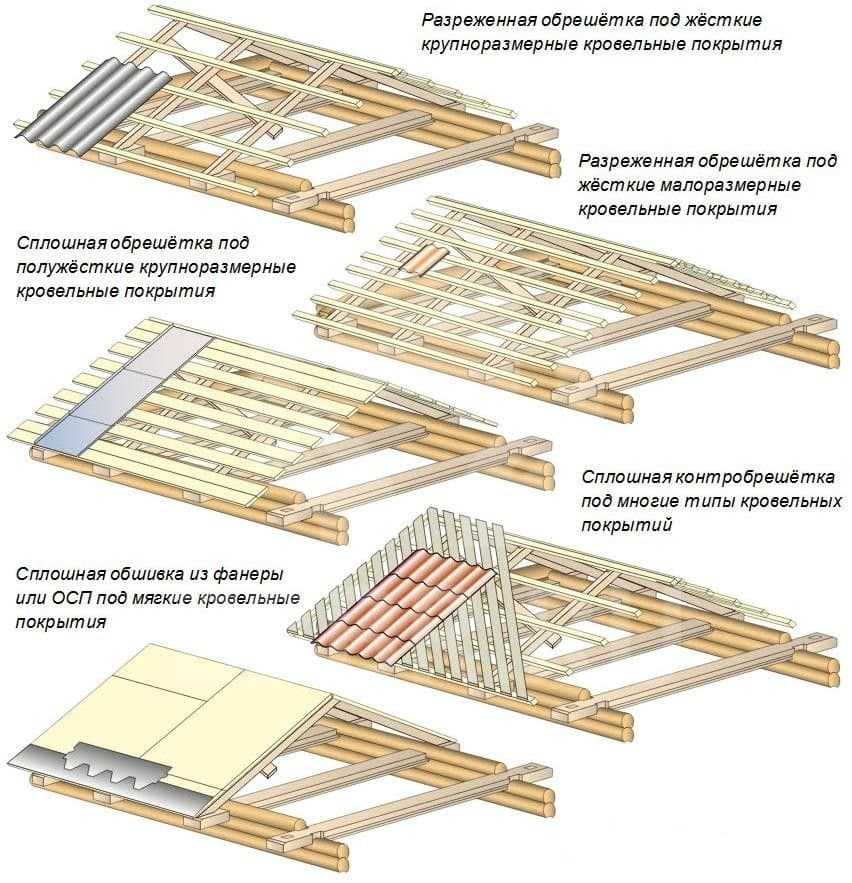 Разреженная обрешётка под жёсткие крупноразмерные кровельные покрытия

Разреженная обрешётка под жёсткие малоразмерные кровельные покрытия

Сплошная обрешётка под полужёсткие крупноразмерные кровельные покрытия

Сплошная контробрешётка под многие типы кровельных покрытий

Сплошная обшивка из фанеры или ОСП под мягкие кровельные покрытия